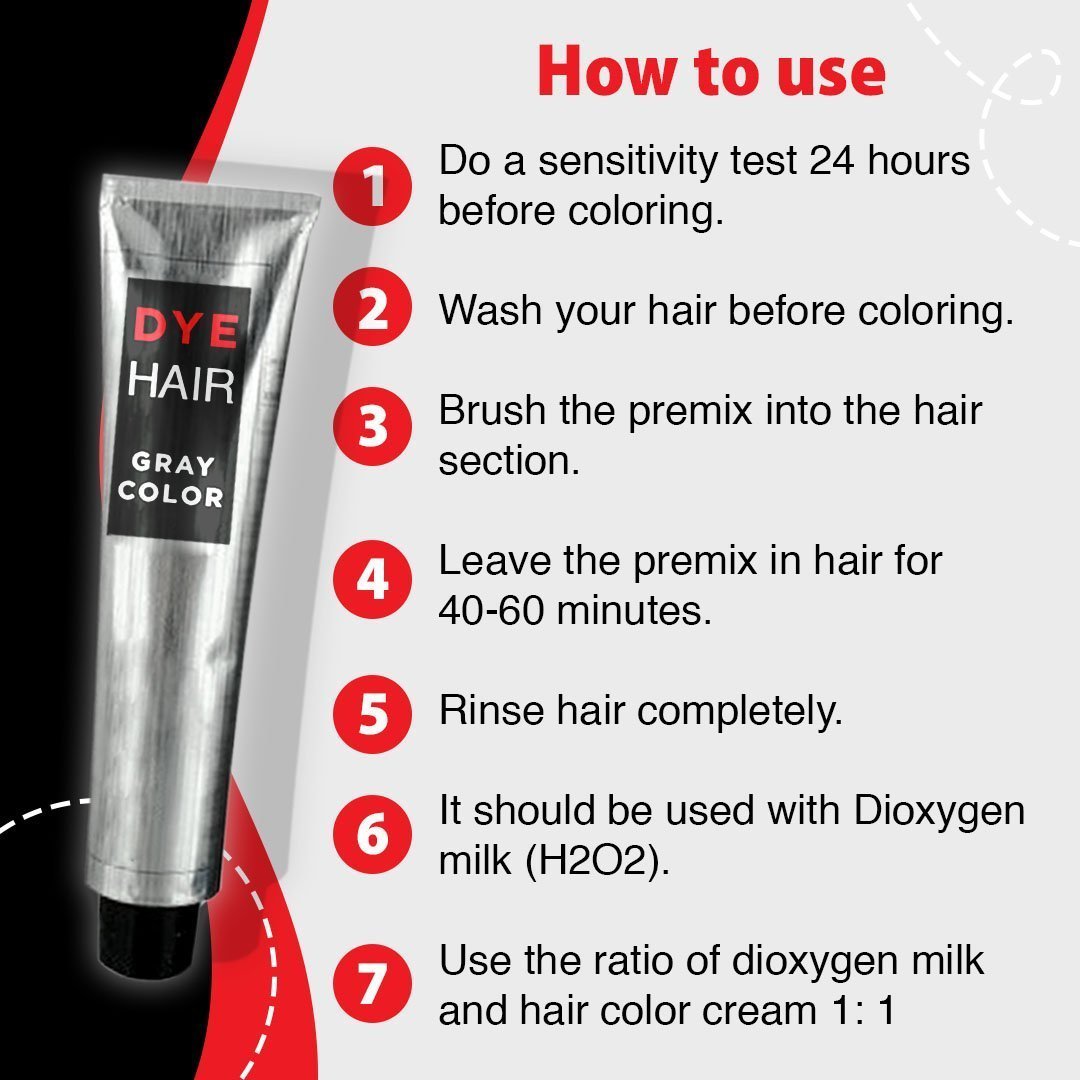 DYE
HAIR
GRAY
COLOR

How to use

1 Do a sensitivity test 24 hours before coloring.

2 Wash your hair before coloring.

3 Brush the premix into the hair section.

4 Leave the premix in hair for 40-60 minutes.

5 Rinse hair completely.

6 It should be used with Dioxygen milk (H2O2).

7 Use the ratio of dioxygen milk and hair color cream 1: 1