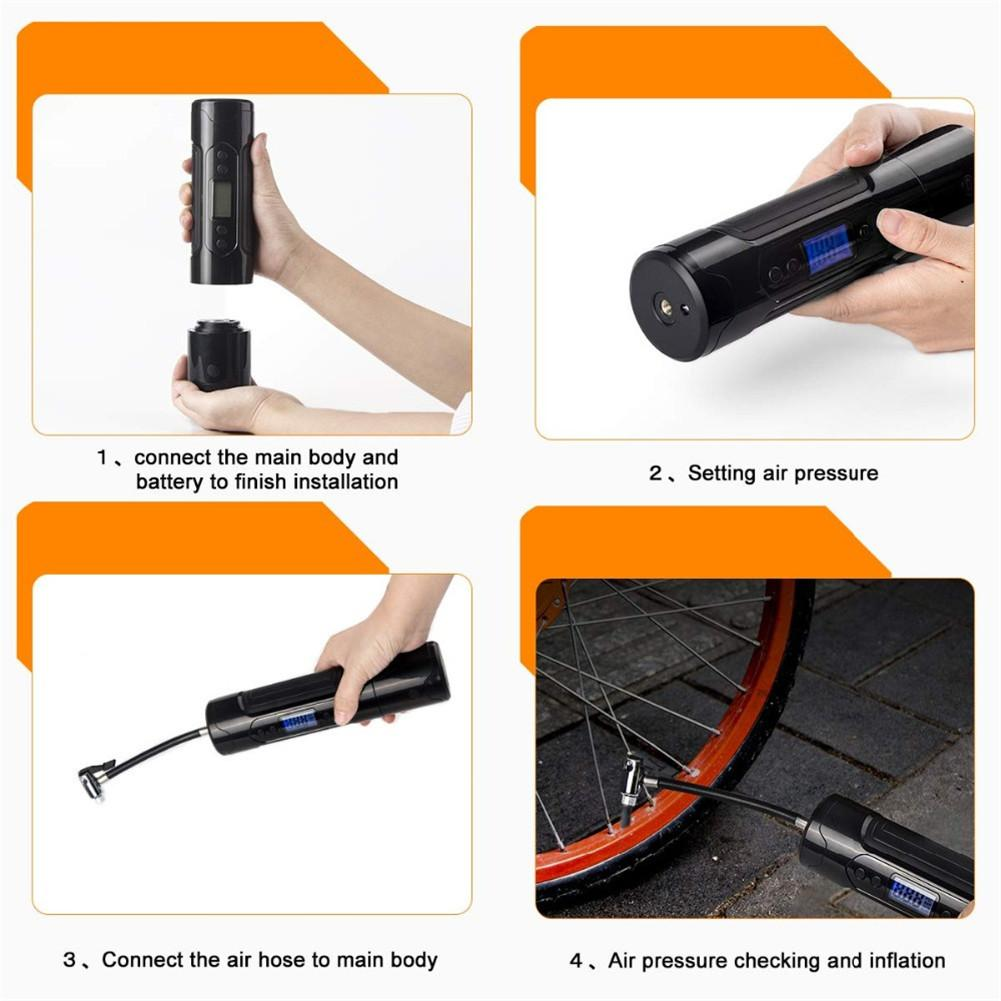 1、connect the main body and battery to finish installation

2、Setting air pressure

3、Connect the air hose to main body

4、Air pressure checking and inflation