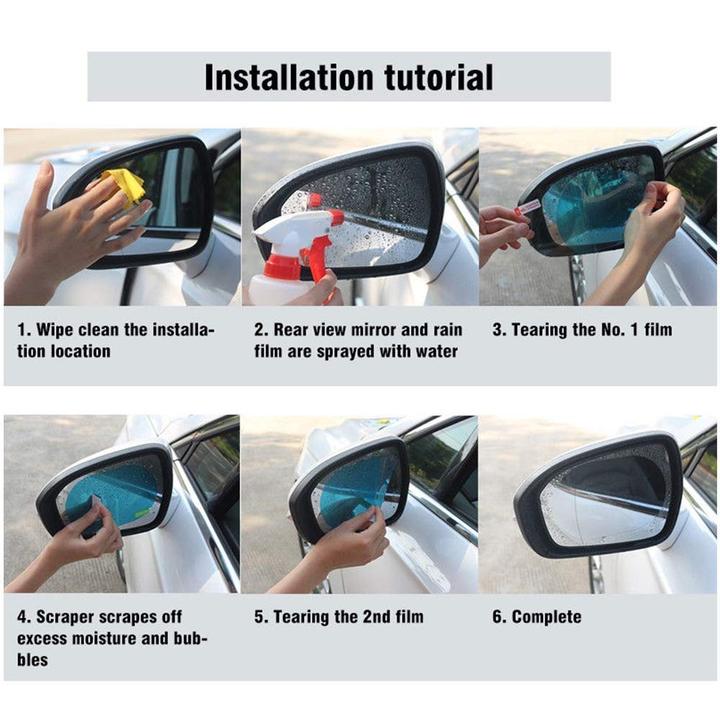 Installation tutorial

1. Wipe clean the installation location

2. Rear view mirror and rain film are sprayed with water

3. Tearing the No. 1 film

4. Scraper scrapes off excess moisture and bubbles

5. Tearing the 2nd film

6. Complete