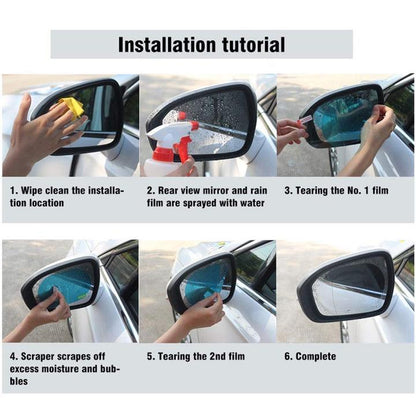 Installation tutorial

1. Wipe clean the installation location

2. Rear view mirror and rain film are sprayed with water

3. Tearing the No. 1 film

4. Scraper scrapes off excess moisture and bubbles

5. Tearing the 2nd film

6. Complete