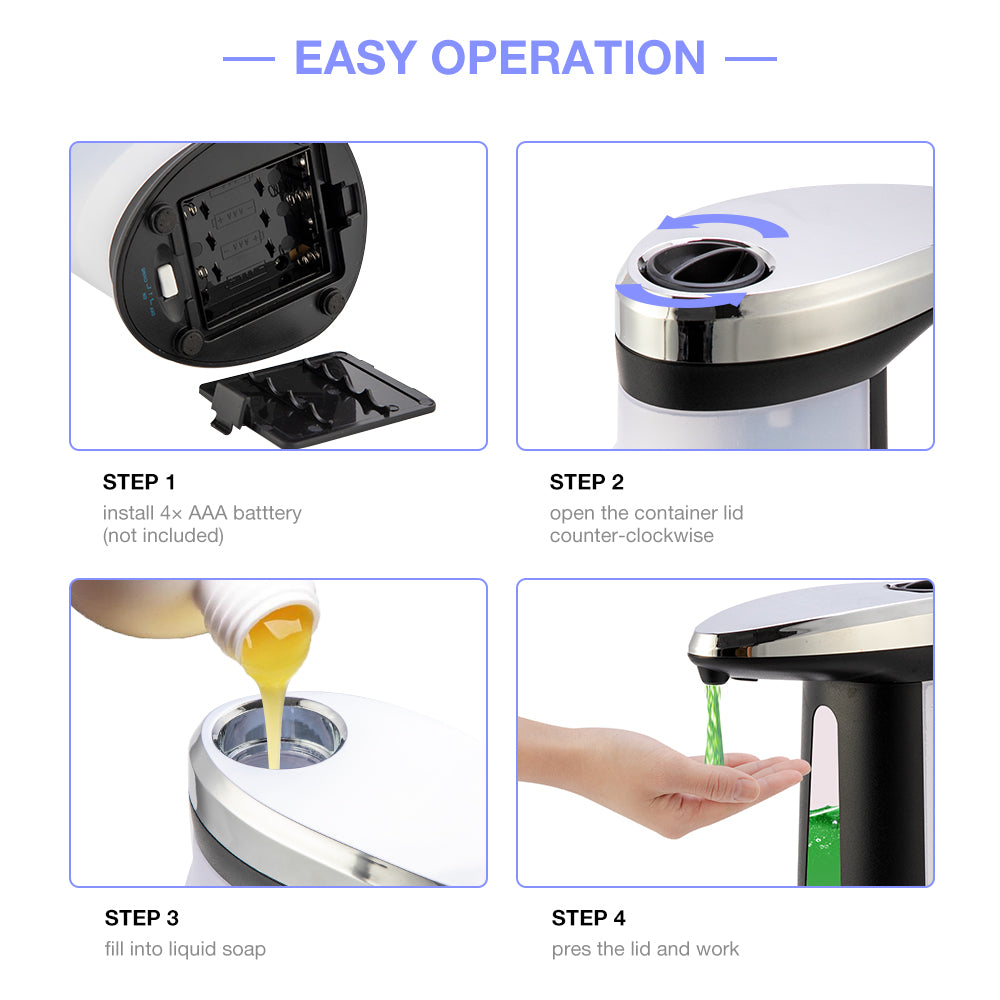 — EASY OPERATION —

STEP 1
install 4× AAA batttery (not included)

STEP 2
open the container lid counter-clockwise

STEP 3
fill into liquid soap

STEP 4
pres the lid and work