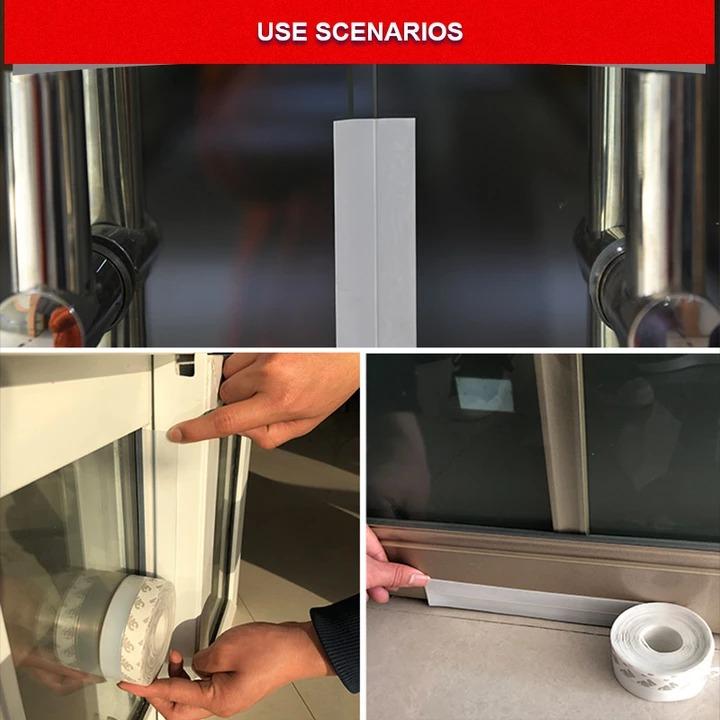 USE SCENARIOS