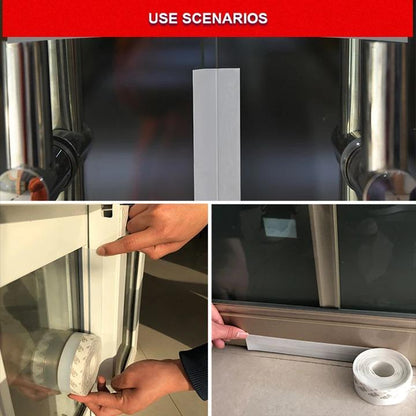 USE SCENARIOS